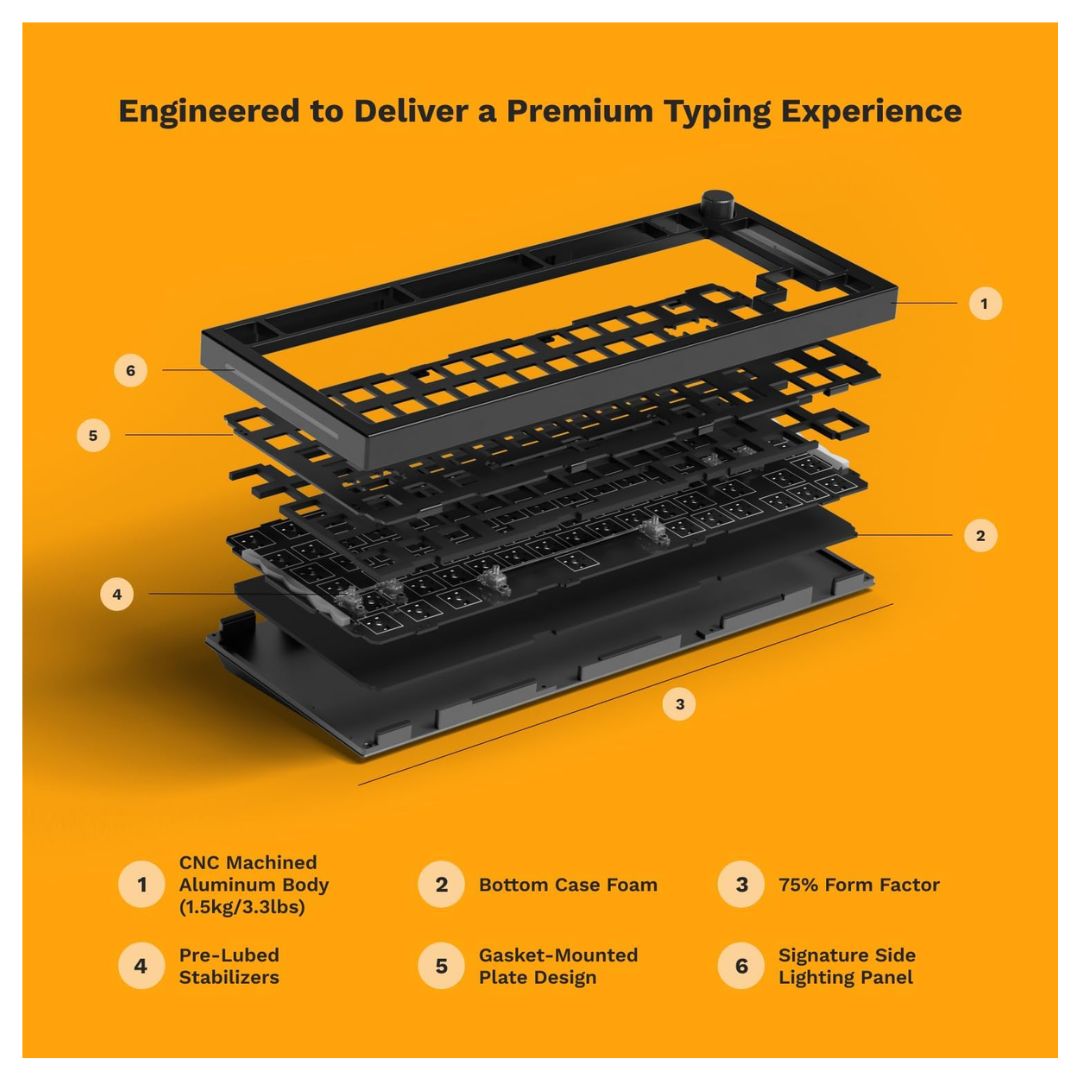 Engineered to Deliver a Premium Typing Experience

1

6

5

2

4

3

1 CNC Machined Aluminum Body (1.5kg/3.3lbs)

2 Bottom Case Foam

3 75% Form Factor

4 Pre-Lubed Stabilizers

5 Gasket-Mounted Plate Design

6 Signature Side Lighting Panel