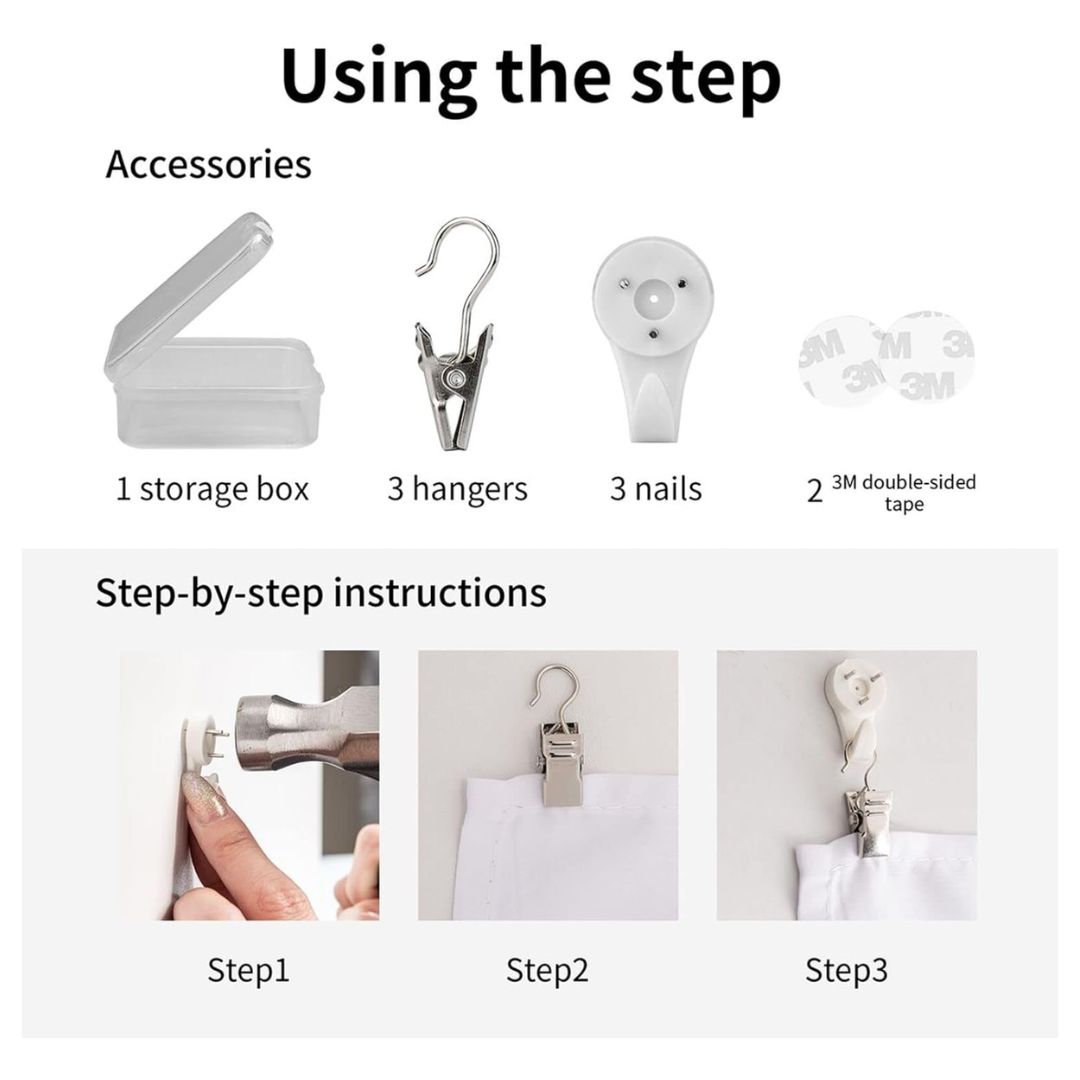 Using the step

Accessories

3M 3M 3M 3M

1 storage box

3 hangers

3 nails

2 3M double-sided tape

Step-by-step instructions

Step1

Step2

Step3